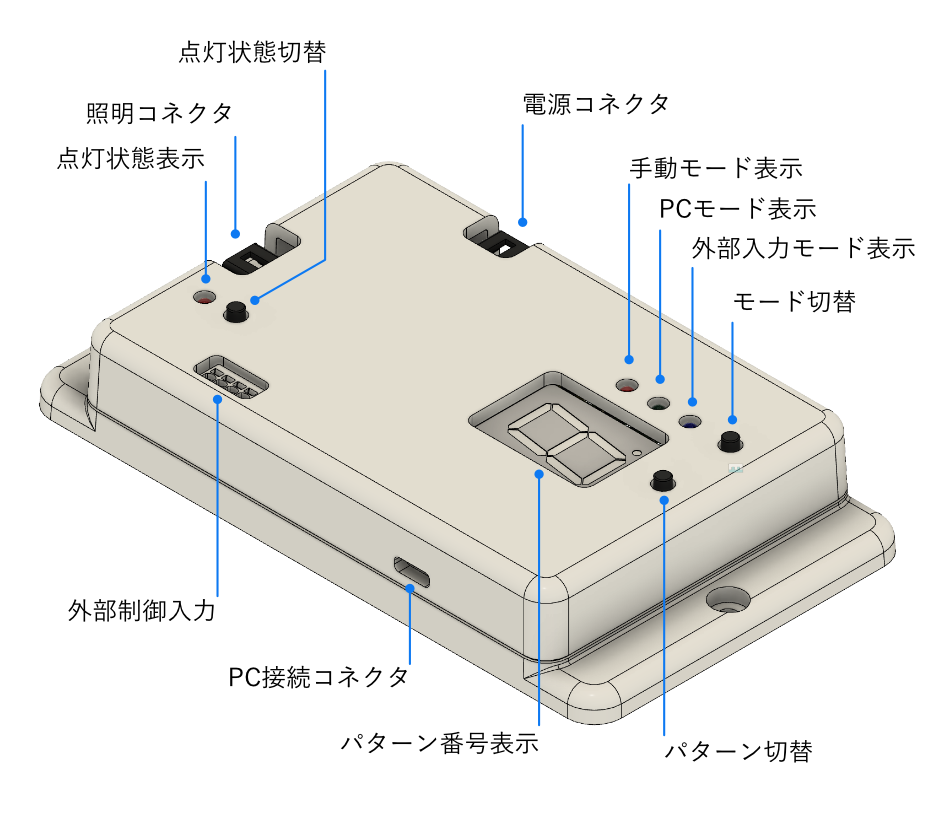 点灯状態切替

照明コネクタ

点灯状態表示

電源コネクタ

手動モード表示

PCモード表示

外部入力モード表示

モード切替

外部制御入力

PC接続コネクタ

パターン番号表示

パターン切替